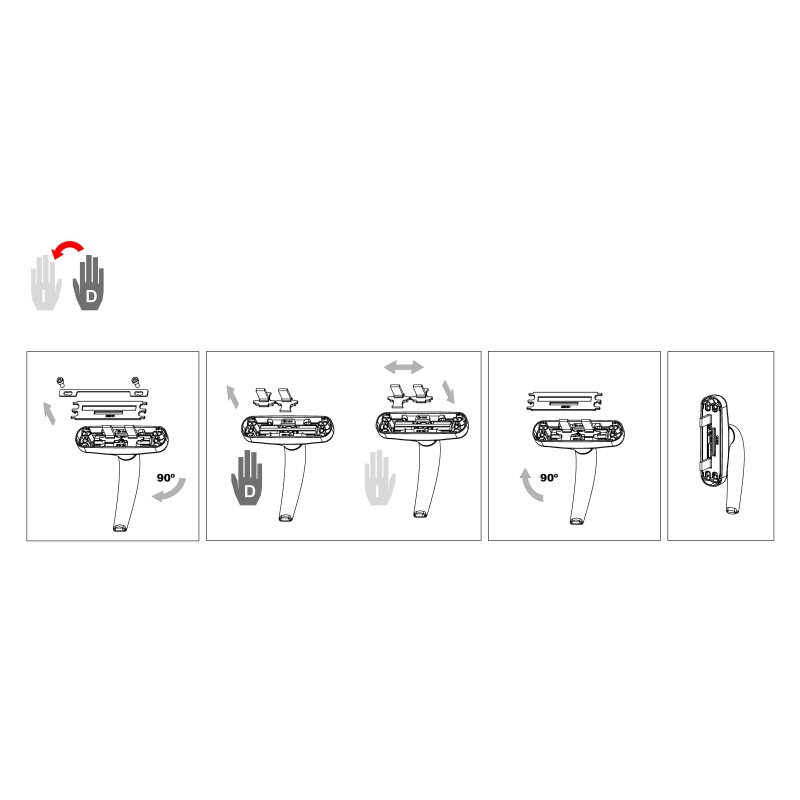 I D

90°

D I

90°