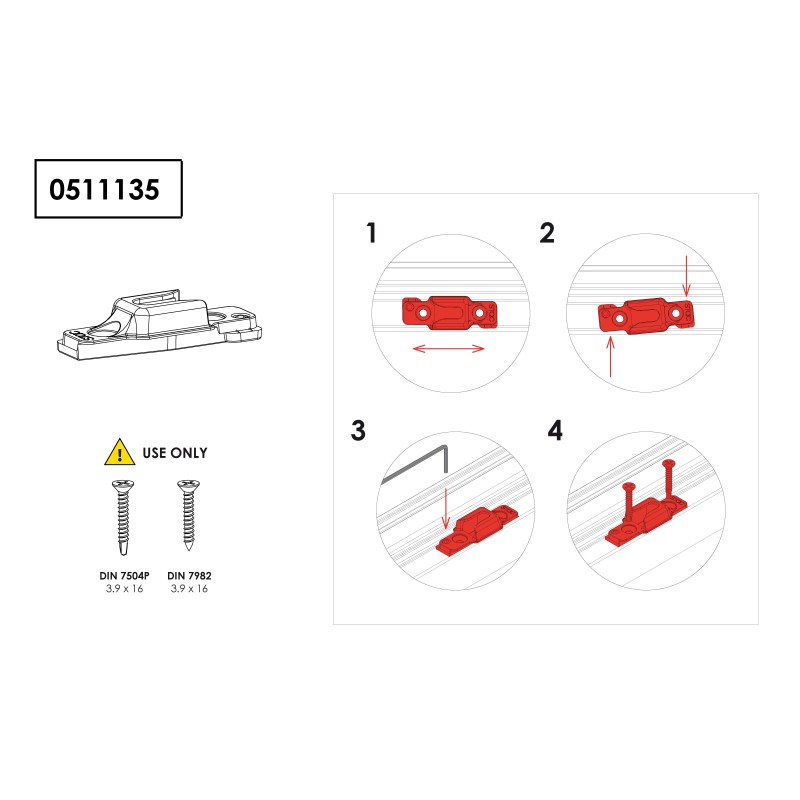 0511135

USE ONLY

DIN 7504P
3.9 x 16

DIN 7982
3.9 x 16

1

2

3

4