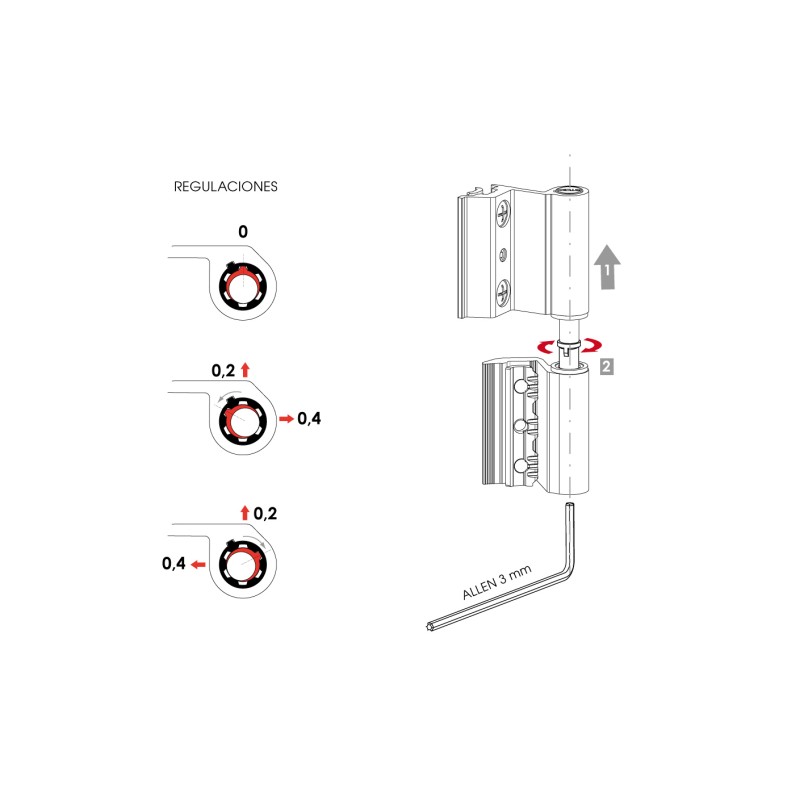 REGULACIONES

0

0,2

0,4

0,2

0,4

1

2

ALLEN 3 mm